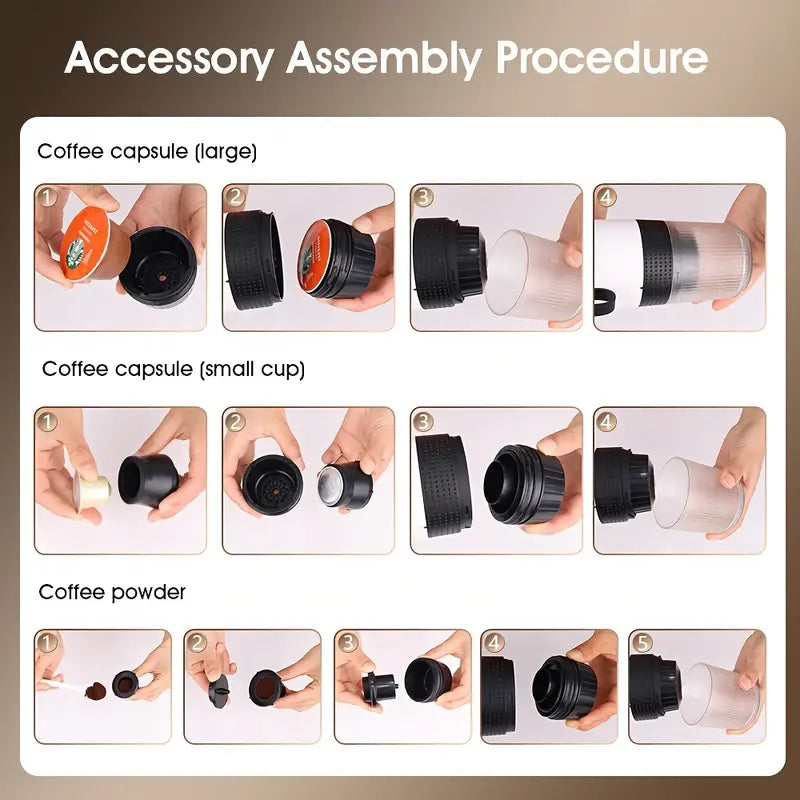 Accessory Assembly Procedure

Coffee capsule (large)

1 2 3 4

Coffee capsule (small cup)

1 2 3 4

Coffee powder

1 2 3 4 5